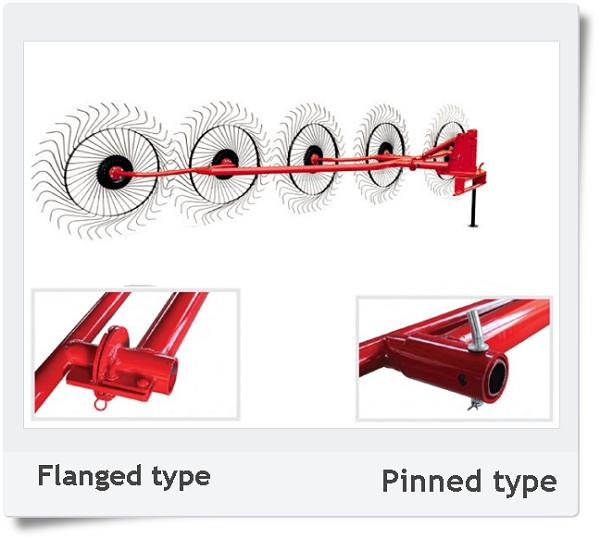 Flanged type

Pinned type